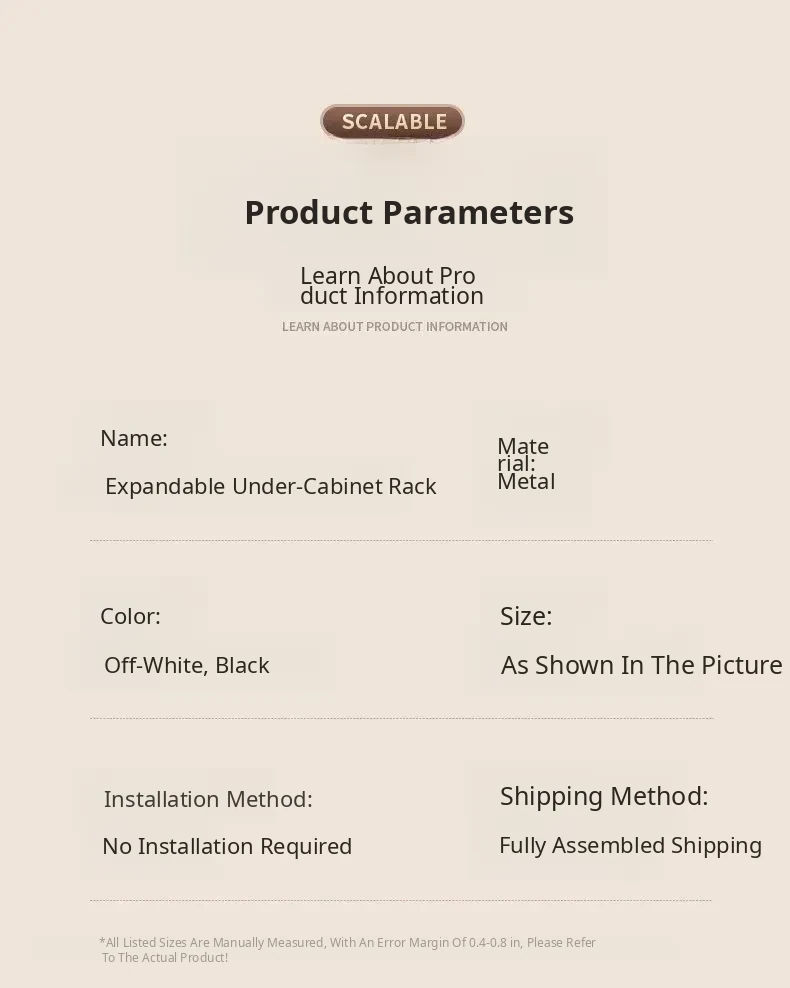 SCALABLE

Product Parameters

Learn About Product Information

LEARN ABOUT PRODUCT INFORMATION

Name:

Expandable Under-Cabinet Rack

Material:
Metal

Color:

Off-White, Black

Size:

As Shown In The Picture

Installation Method:

No Installation Required

Shipping Method:

Fully Assembled Shipping

*All Listed Sizes Are Manually Measured, With An Error Margin Of 0.4-0.8 in, Please Refer To The Actual Product!