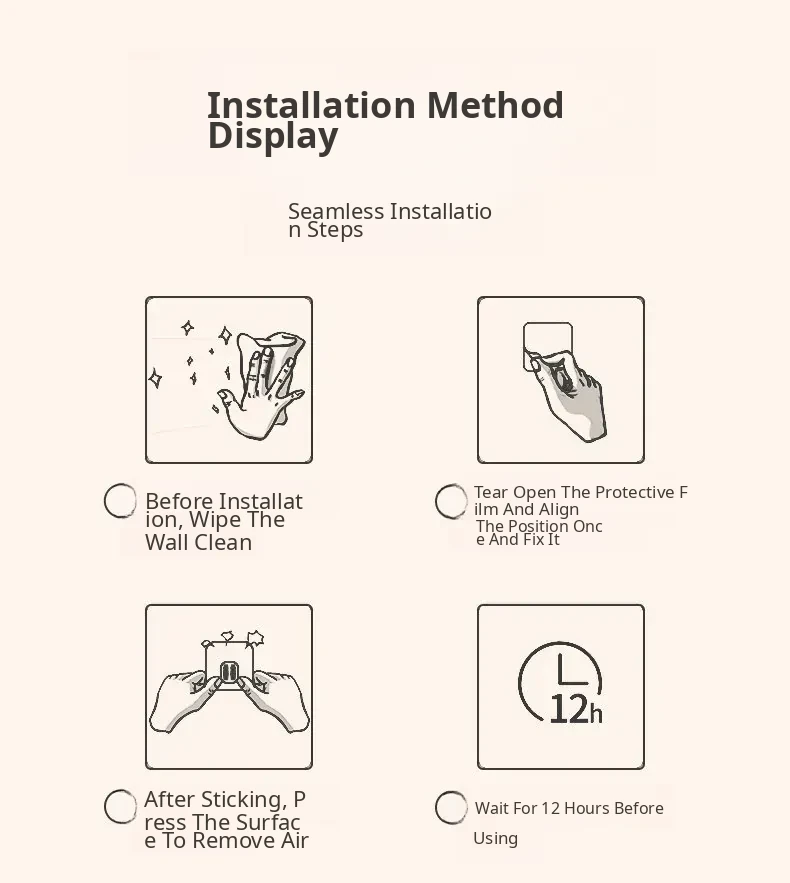 Installation Method Display

Seamless Installatio n Steps

Before Installat ion, Wipe The Wall Clean

Tear Open The Protective F ilm And Align The Position Onc e And Fix It

After Sticking, P ress The Surfac e To Remove Air

12h

Wait For 12 Hours Before Using