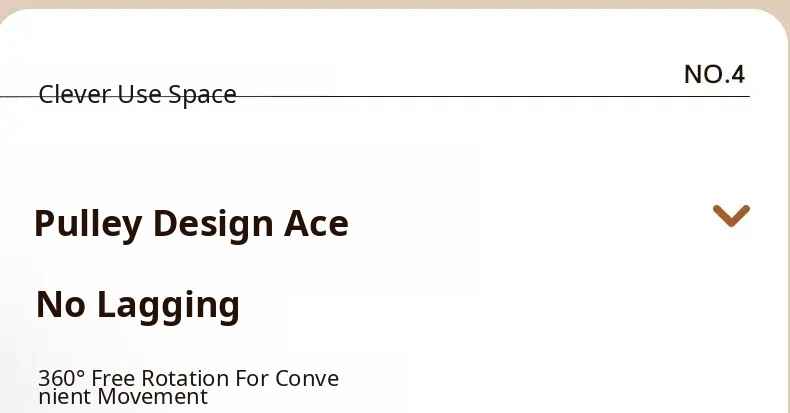 NO.4

Clever Use Space

Pulley Design Ace

No Lagging

360° Free Rotation For Conve nient Movement