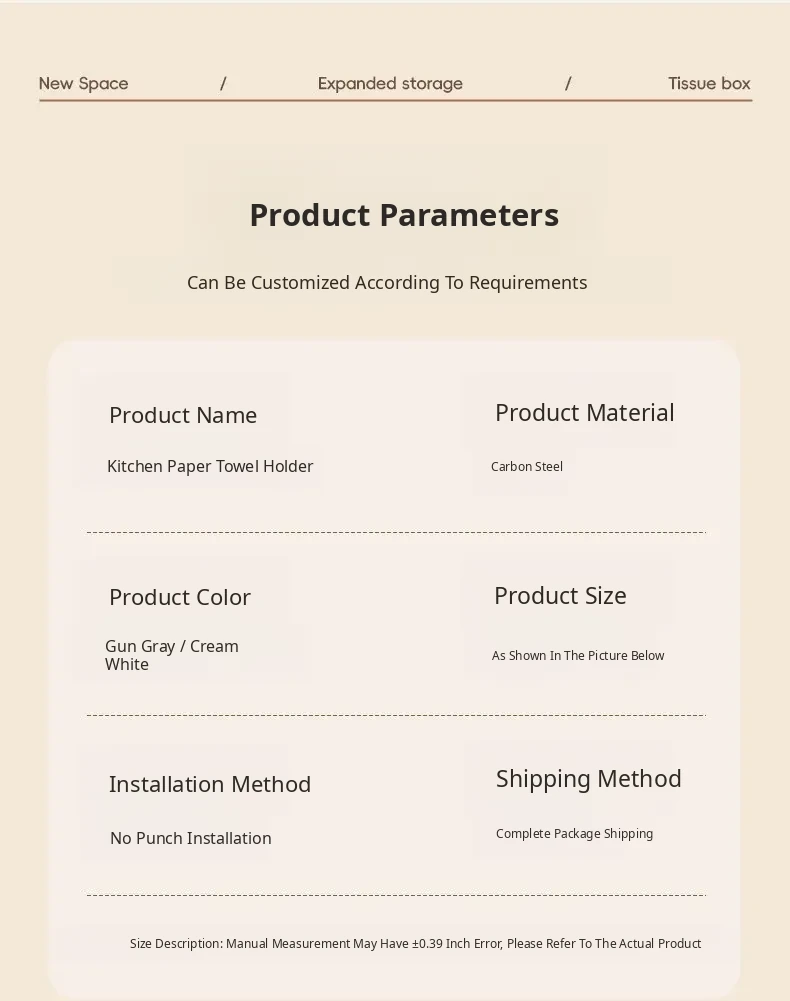 New Space / Expanded storage / Tissue box

Product Parameters

Can Be Customized According To Requirements

Product Name

Kitchen Paper Towel Holder

Product Material

Carbon Steel

Product Color

Gun Gray / Cream White

Product Size

As Shown In The Picture Below

Installation Method

No Punch Installation

Shipping Method

Complete Package Shipping

Size Description: Manual Measurement May Have ±0.39 Inch Error, Please Refer To The Actual Product