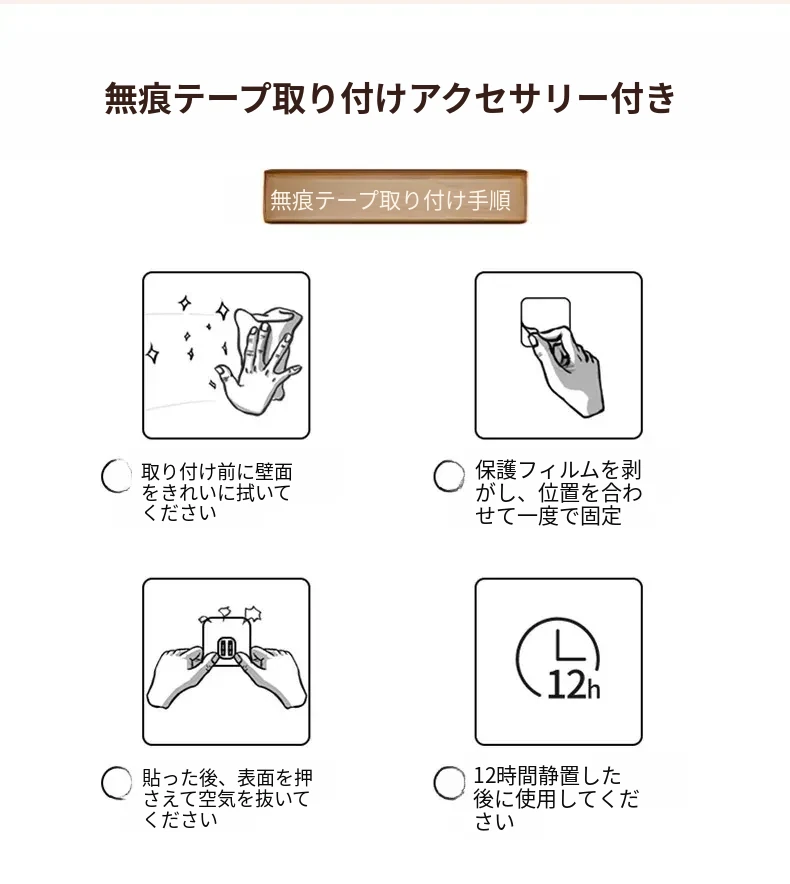 無痕テープ取り付けアクセサリー付き

無痕テープ取り付け手順

取り付け前に壁面をきれいに拭いてください

保護フィルムを剥がし、位置を合わせて一度で固定

貼った後、表面を押さえて空気を抜いてください

12h

12時間静置した後に使用してください