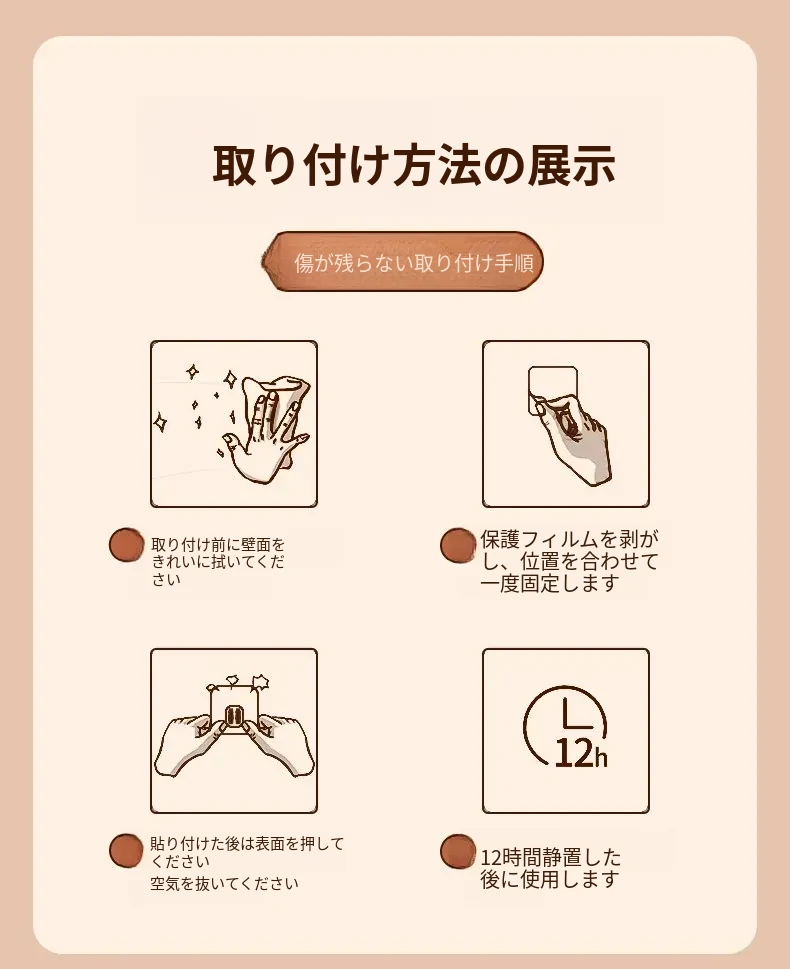 取り付け方法の展示

傷が残らない取り付け手順

取り付け前に壁面をきれいに拭いてください

保護フィルムを剥がし、位置を合わせて一度固定します

12h

貼り付けた後は表面を押してください
空気を抜いてください

12時間静置した後に使用します