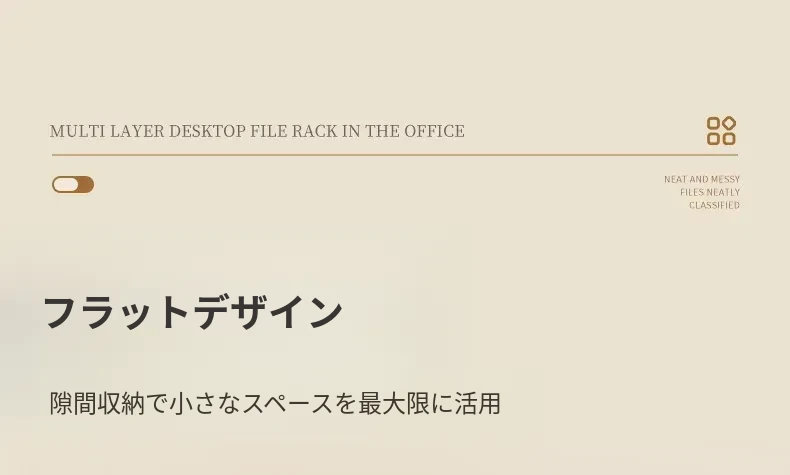 MULTI LAYER DESKTOP FILE RACK IN THE OFFICE

NEAT AND MESSY
FILES NEATLY
CLASSIFIED

フラットデザイン

隙間収納で小さなスペースを最大限に活用